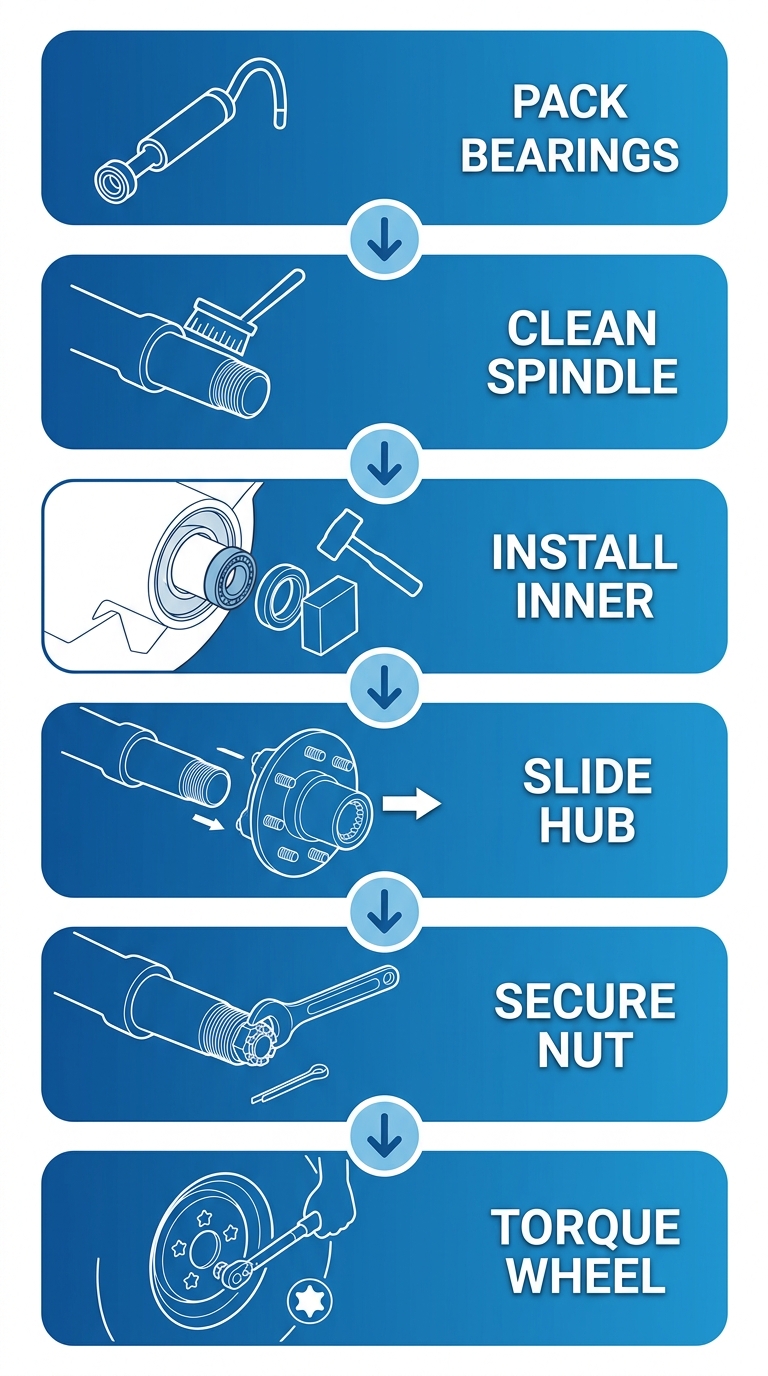 PACK BEARINGS

CLEAN SPINDLE

INSTALL INNER

SLIDE HUB

SECURE NUT

TORQUE WHEEL